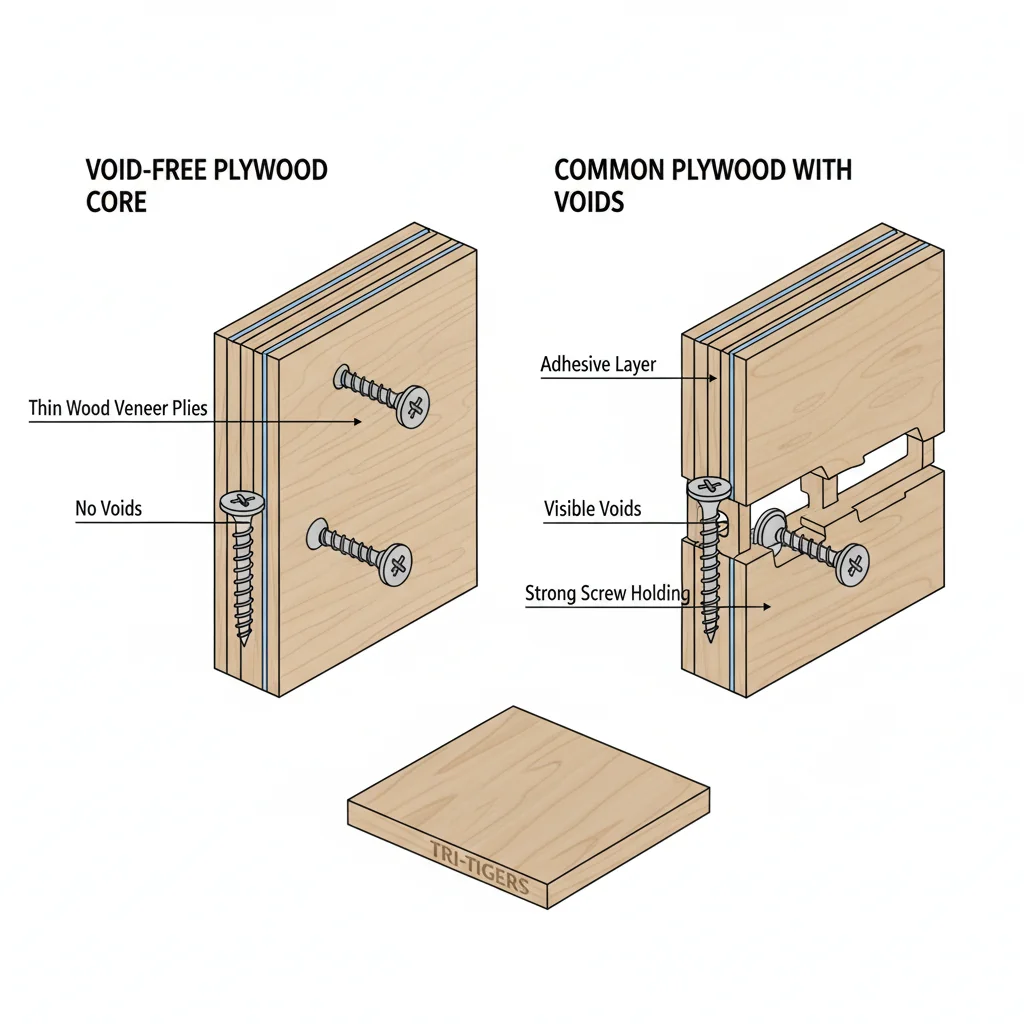 VOID-FREE PLYWOOD CORE

Thin Wood Veneer Plies

No Voids

COMMON PLYWOOD WITH VOIDS

Adhesive Layer

Visible Voids

Strong Screw Holding

TRI-TIGERS