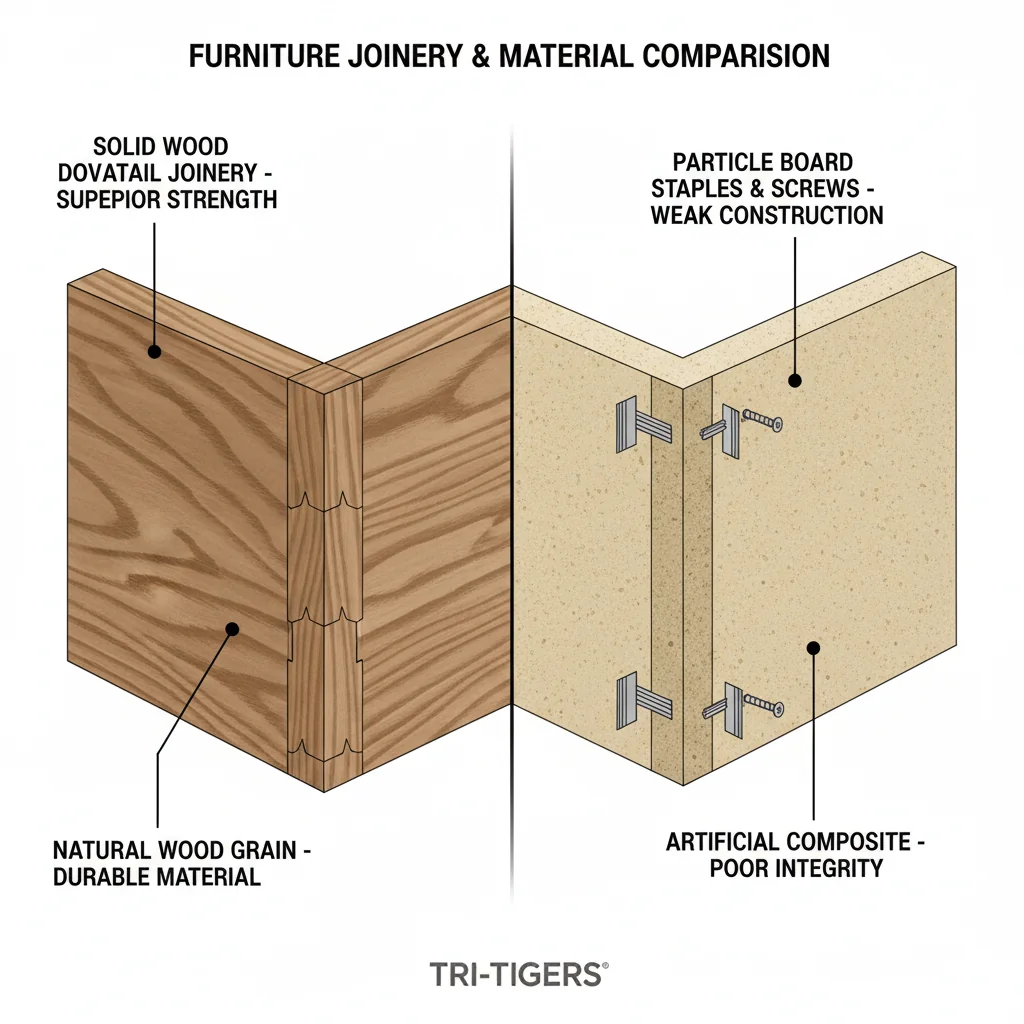 FURNITURE JOINERY & MATERIAL COMPARISION

SOLID WOOD DOVATAIL JOINERY - SUPEPIOR STRENGTH

NATURAL WOOD GRAIN - DURABLE MATERIAL

PARTICLE BOARD STAPLES & SCREWS - WEAK CONSTRUCTION

ARTIFICIAL COMPOSITE - POOR INTEGRITY

TRI-TIGERS®