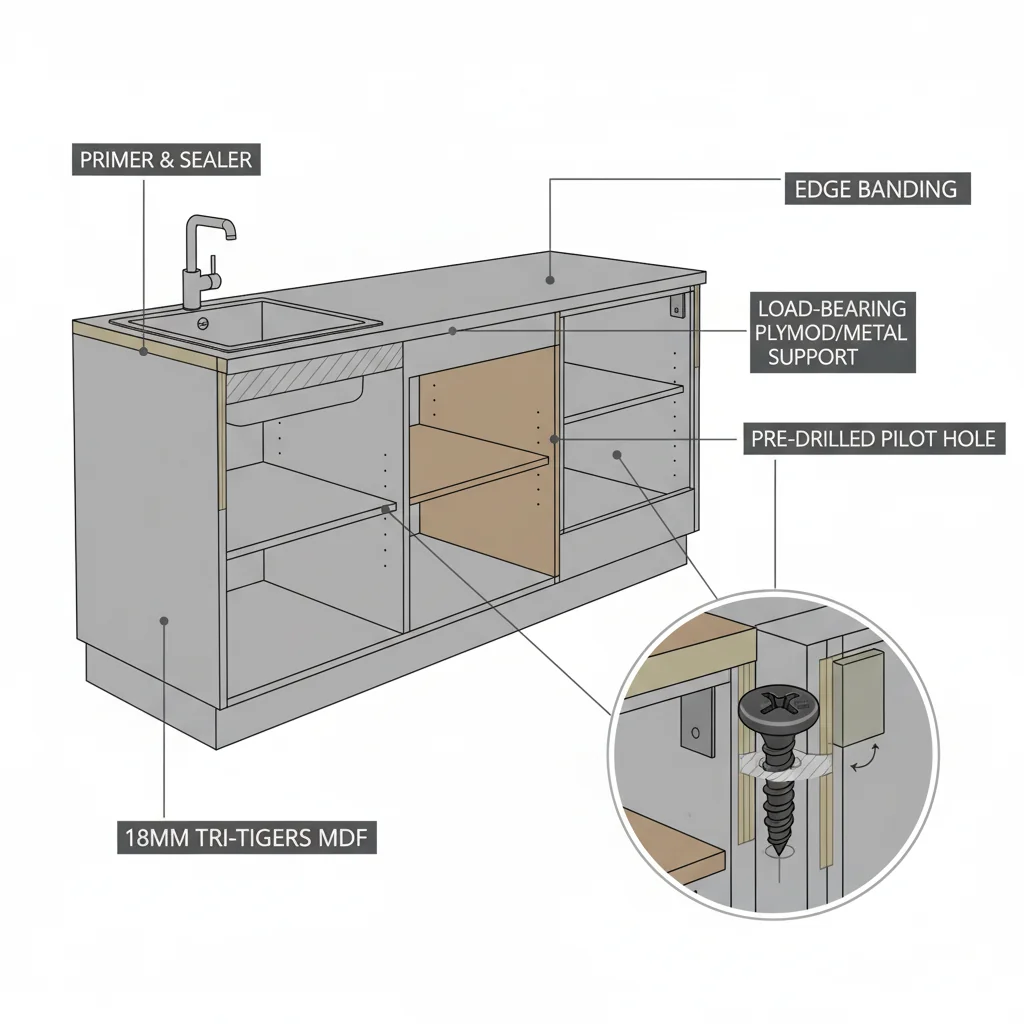 PRIMER & SEALER

EDGE BANDING

LOAD-BEARING PLYMOD/METAL SUPPORT

PRE-DRILLED PILOT HOLE

18MM TRI-TIGERS MDF