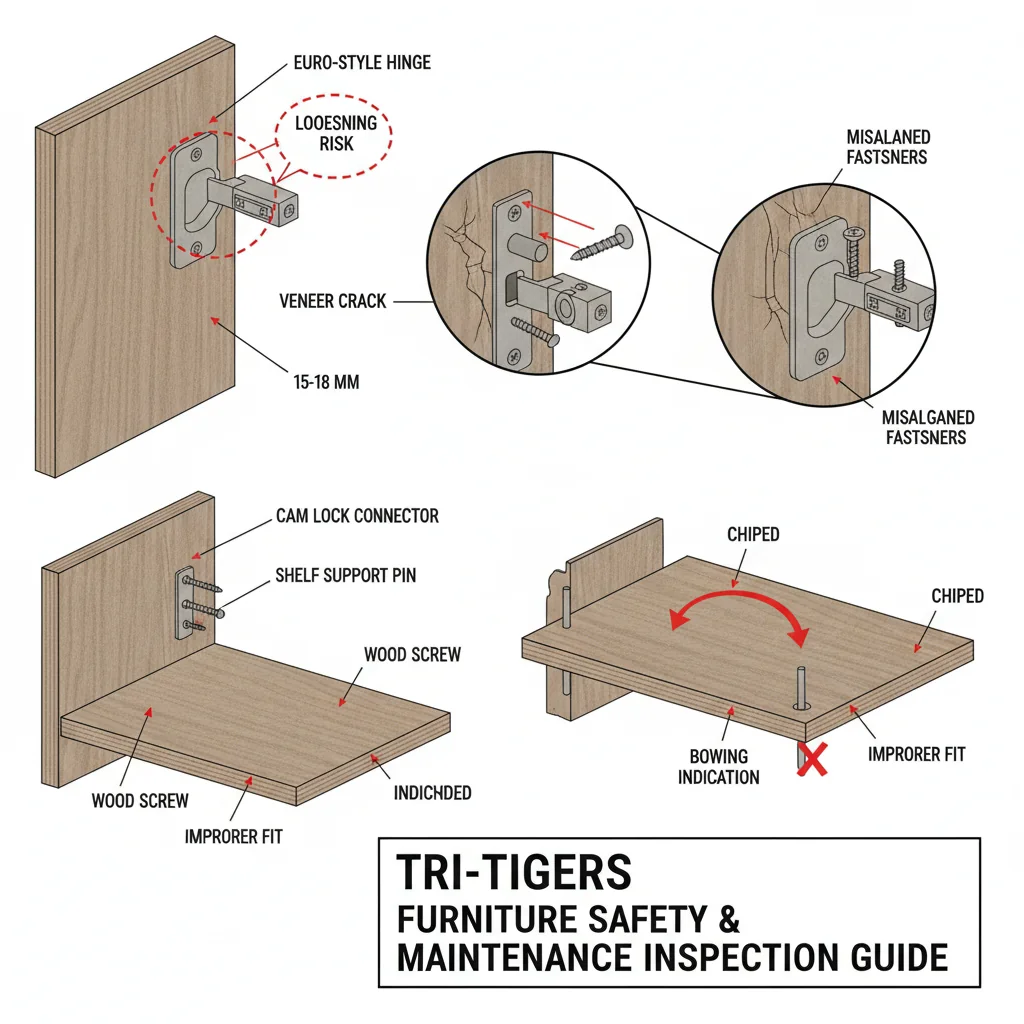 EURO-STYLE HINGE

LOOESNING RISK

MISALANED FASTSNERS

VENEER CRACK

15-18 MM

MISALGANED FASTSNERS

CAM LOCK CONNECTOR

SHELF SUPPORT PIN

WOOD SCREW

WOOD SCREW

INDICHDED

IMPRORER FIT

CHIPED

CHIPED

BOWING INDICATION

IMPRORER FIT

TRI-TIGERS
FURNITURE SAFETY & MAINTENANCE INSPECTION GUIDE