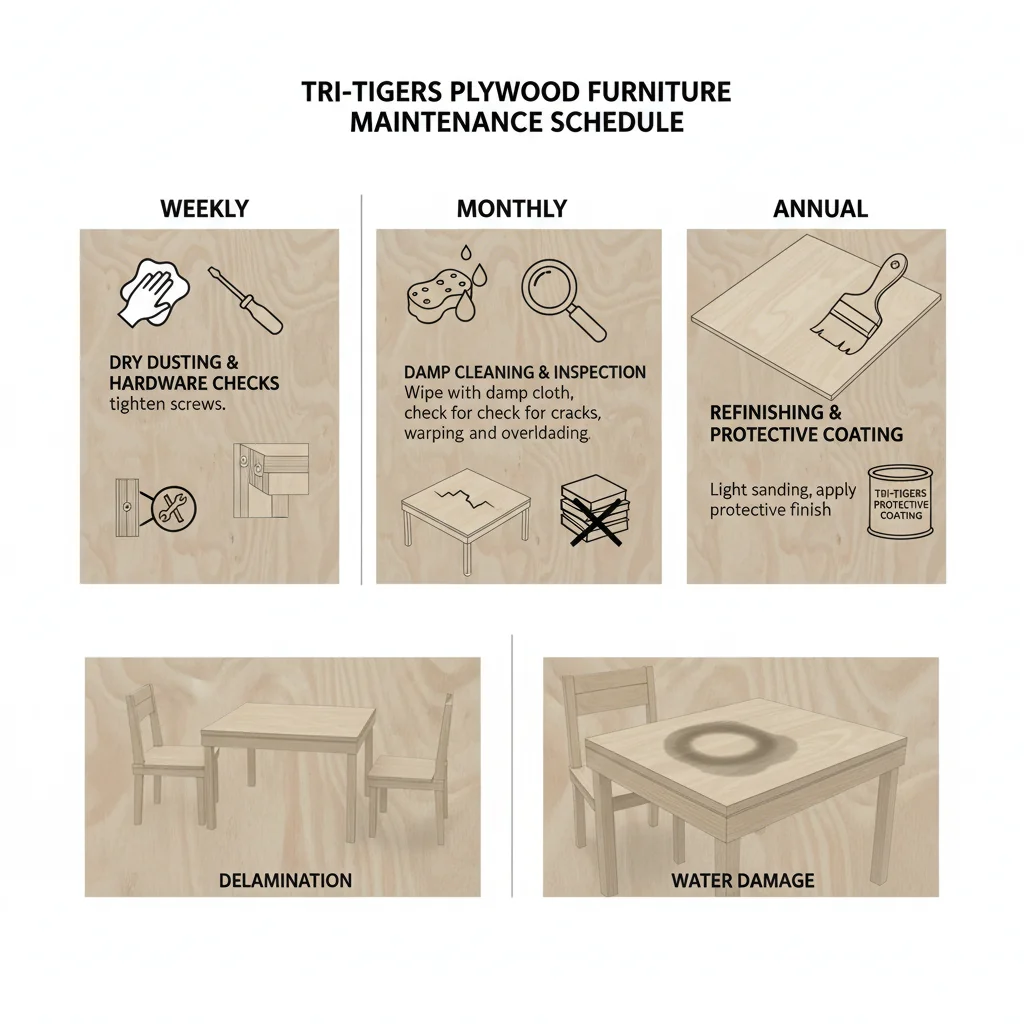 TRI-TIGERS PLYWOOD FURNITURE MAINTENANCE SCHEDULE

WEEKLY

DRY DUSTING & HARDWARE CHECKS
tighten screws.

MONTHLY

DAMP CLEANING & INSPECTION
Wipe with damp cloth, check for check for cracks, warping and overldading.

ANNUAL

REFINISHING & PROTECTIVE COATING

Light sanding, apply protective finish

TRI-TIGERS PROTECTIVE COATING

DELAMINATION

WATER DAMAGE