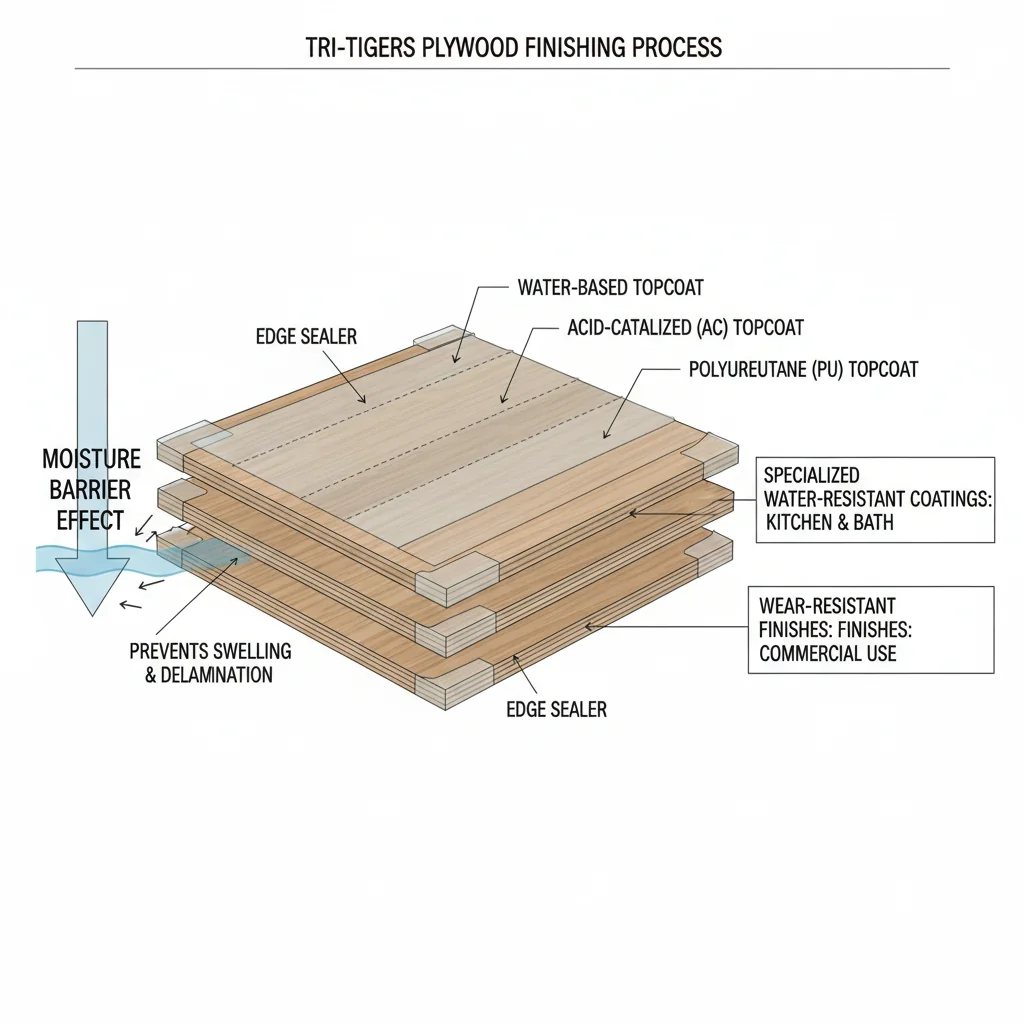 TRI-TIGERS PLYWOOD FINISHING PROCESS

WATER-BASED TOPCOAT

EDGE SEALER

ACID-CATALIZED (AC) TOPCOAT

POLYUREUTANE (PU) TOPCOAT

MOISTURE BARRIER EFFECT

SPECIALIZED WATER-RESISTANT COATINGS: KITCHEN & BATH

WEAR-RESISTANT FINISHES: FINISHES: COMMERCIAL USE

PREVENTS SWELLING & DELAMINATION

EDGE SEALER