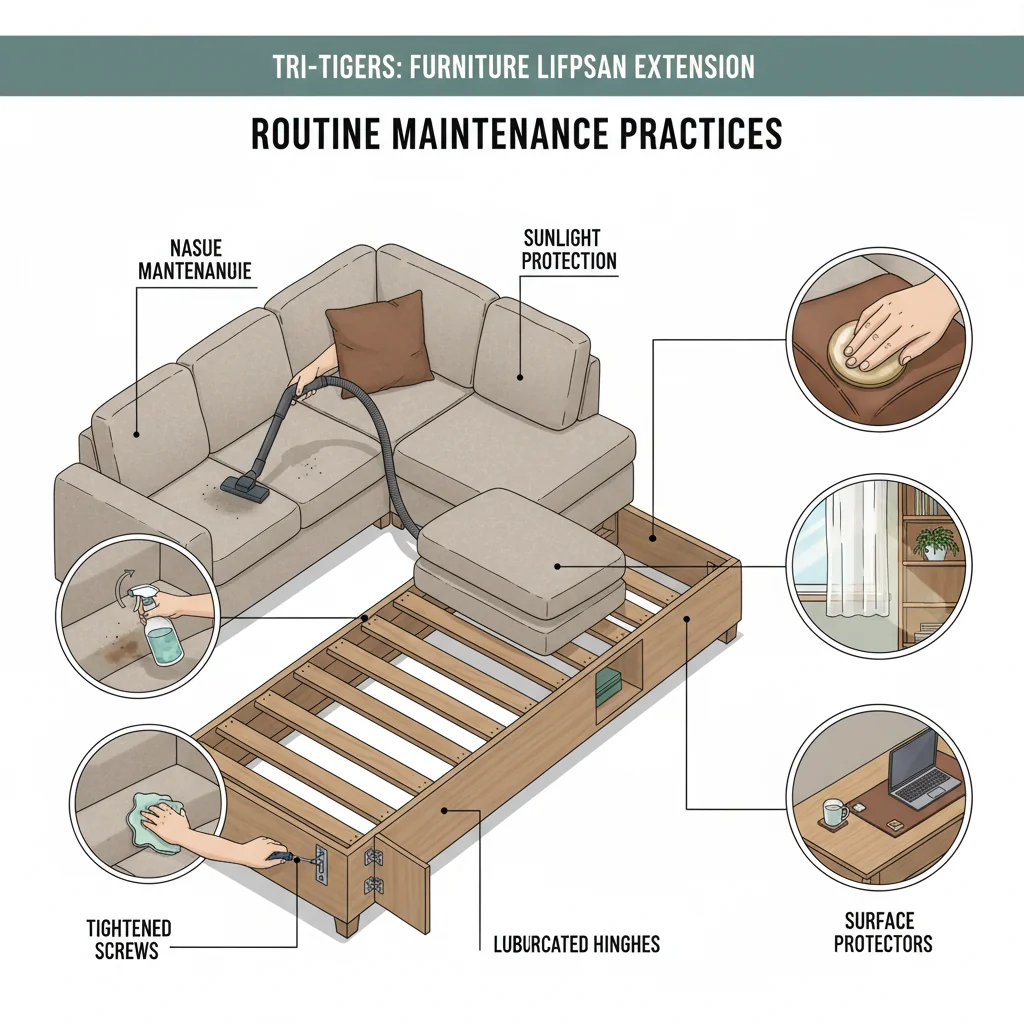 TRI-TIGERS: FURNITURE LIFPSAN EXTENSION

ROUTINE MAINTENANCE PRACTICES

NASUE MANTENANUIE

SUNLIGHT PROTECTION

TIGHTENED SCREWS

LUBURCATED HINGHES

SURFACE PROTECTORS