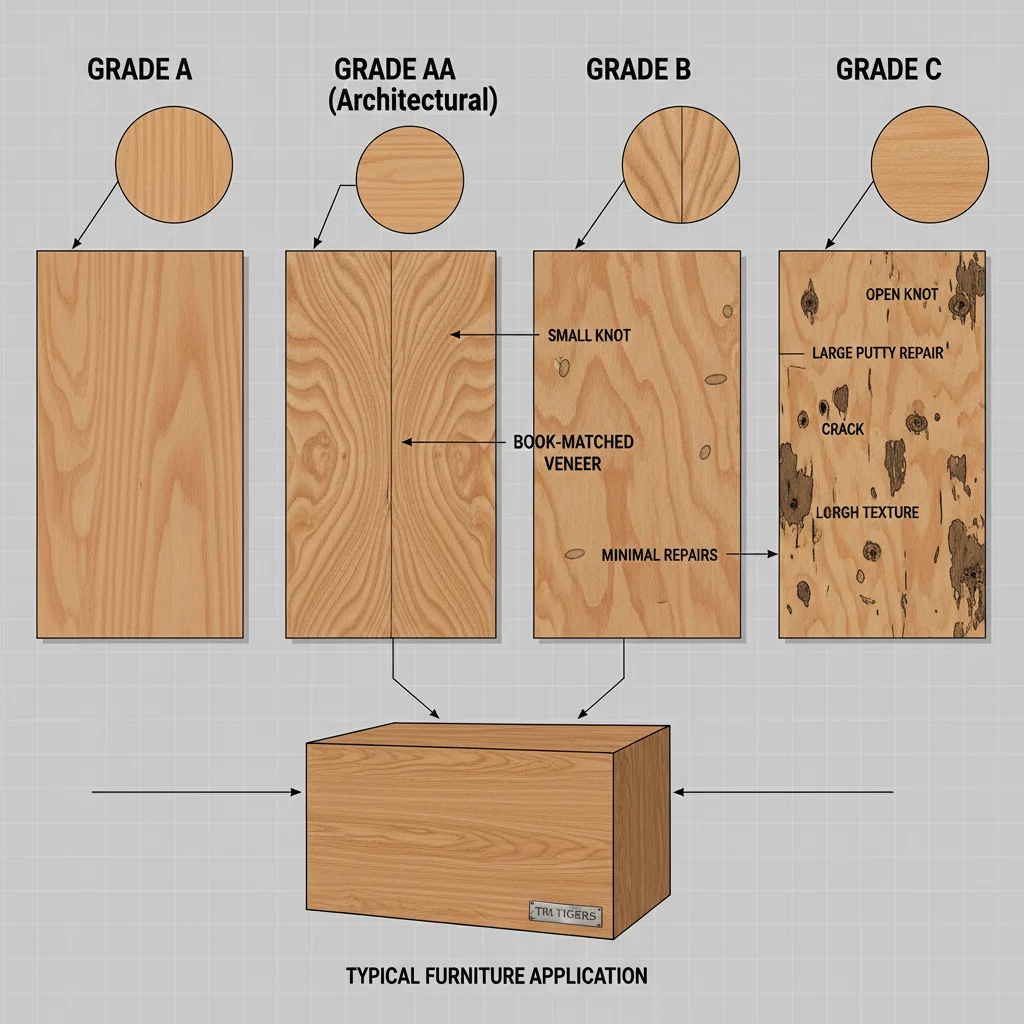 GRADE A

GRADE AA
(Architectural)

GRADE B

GRADE C

SMALL KNOT

BOOK-MATCHED VENEER

MINIMAL REPAIRS

OPEN KNOT

LARGE PUTTY REPAIR

CRACK

LORGH TEXTURE

TRI TIGERS

TYPICAL FURNITURE APPLICATION