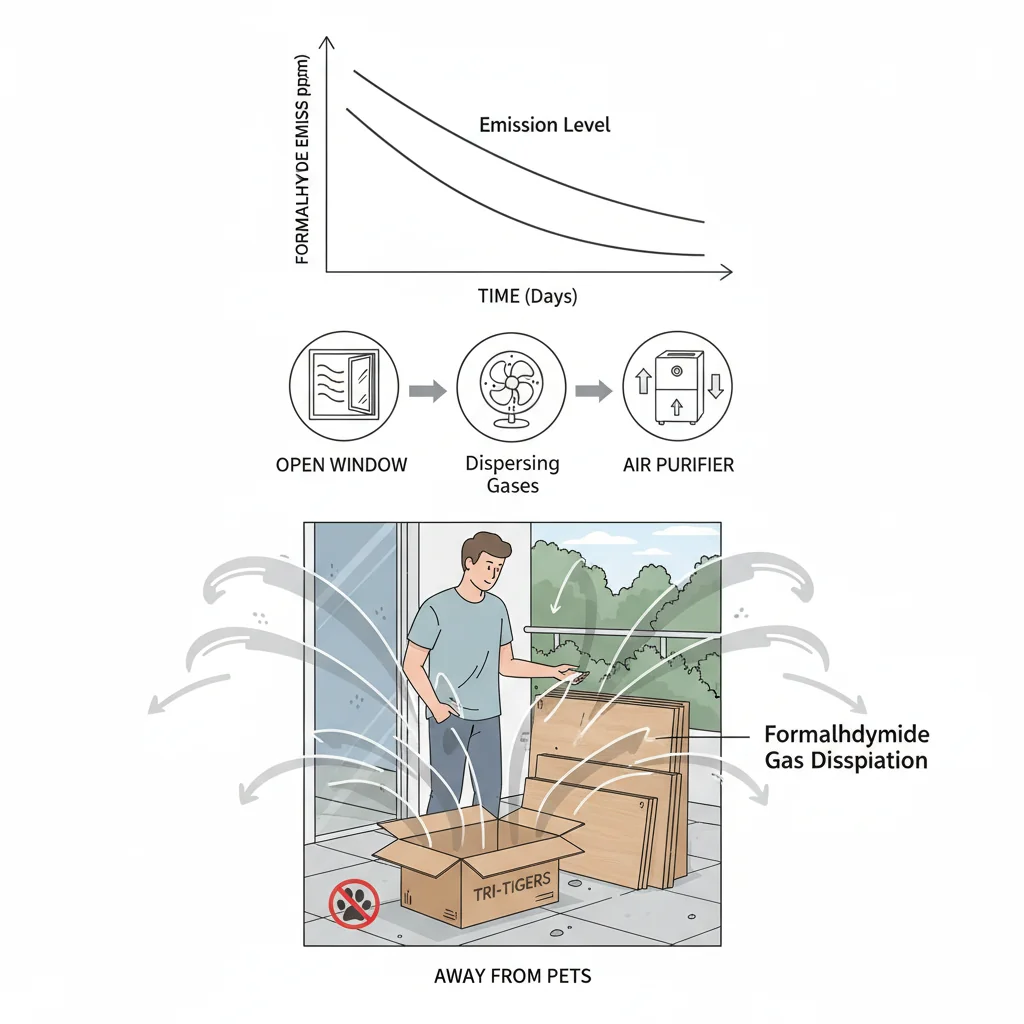 FORMALHYDE EMISS ppm)

Emission Level

TIME (Days)

OPEN WINDOW

Dispersing Gases

AIR PURIFIER

Formalhdymide Gas Disspiation

TRI-TIGERS

AWAY FROM PETS