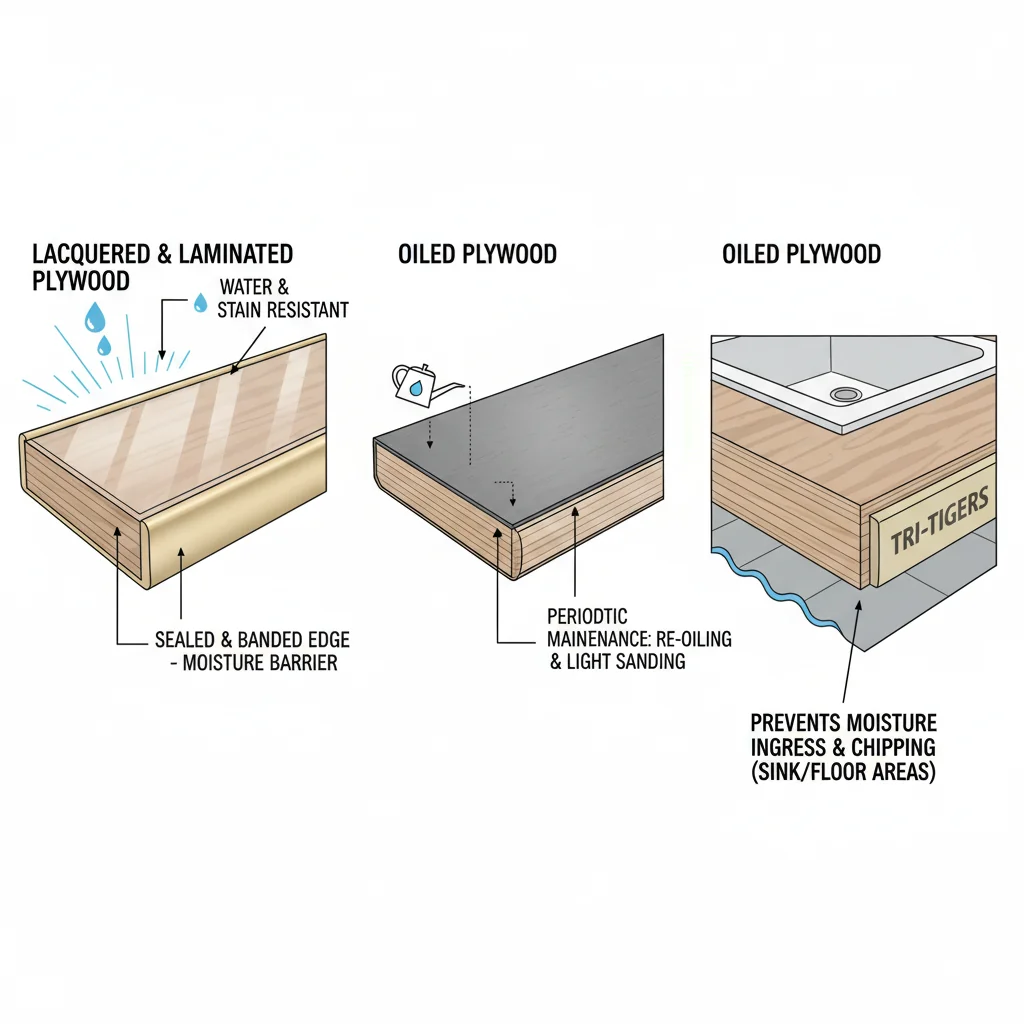 LACQUERED & LAMINATED PLYWOOD

WATER & STAIN RESISTANT

SEALED & BANDED EDGE - MOISTURE BARRIER

OILED PLYWOOD

PERIODTIC MAINENANCE: RE-OILING & LIGHT SANDING

OILED PLYWOOD

TRI-TIGERS

PREVENTS MOISTURE INGRESS & CHIPPING (SINK/FLOOR AREAS)